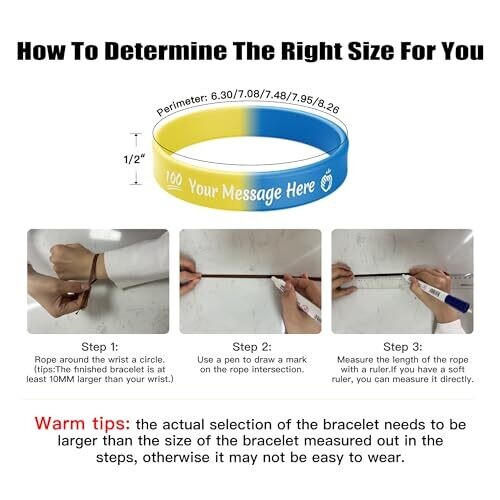 How To Determine The Right Size For You

Perimeter: 6.30/7.08/7.48/7.95/8.26

1/2"

100 Your Message Here

Step 1:
Rope around the wrist a circle. (tips:The finished bracelet is at least 10MM larger than your wrist.)

Step 2:
Use a pen to draw a mark on the rope intersection.

Step 3:
Measure the length of the rope with a ruler.If you have a soft ruler, you can measure it directly.

Warm tips: the actual selection of the bracelet needs to be larger than the size of the bracelet measured out in the steps, otherwise it may not be easy to wear.